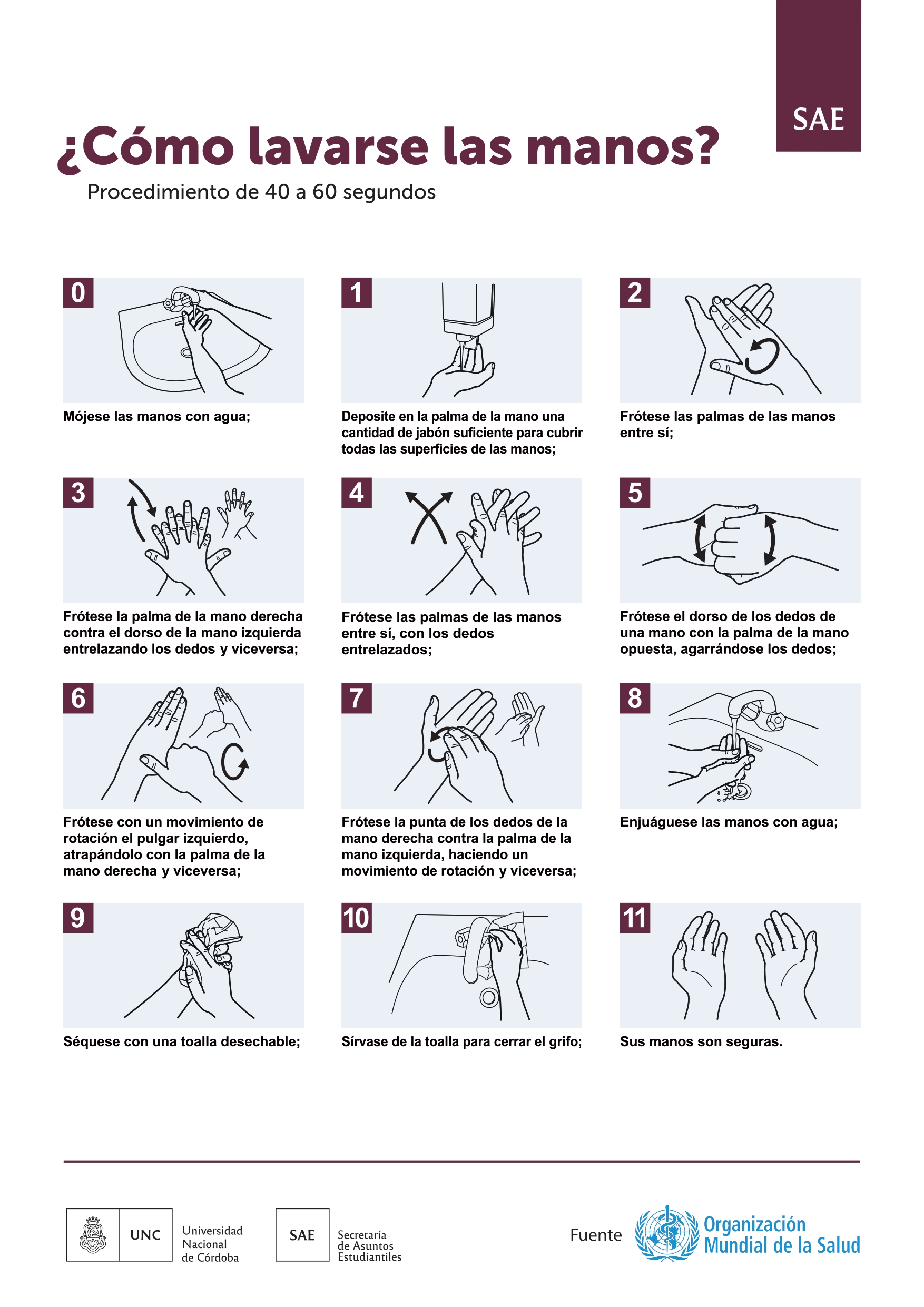 SAE

¿Cómo lavarse las manos?

Procedimiento de 40 a 60 segundos

0
Mójese las manos con agua;

1
Deposite en la palma de la mano una cantidad de jabón suficiente para cubrir todas las superficies de las manos;

2
Frótese las palmas de las manos entre sí;

3
Frótese la palma de la mano derecha contra el dorso de la mano izquierda entrelazando los dedos y viceversa;

4
Frótese las palmas de las manos entre sí, con los dedos entrelazados;

5
Frótese el dorso de los dedos de una mano con la palma de la mano opuesta, agarrándose los dedos;

6
Frótese con un movimiento de rotación el pulgar izquierdo, atrapándolo con la palma de la mano derecha y viceversa;

7
Frótese la punta de los dedos de la mano derecha contra la palma de la mano izquierda, haciendo un movimiento de rotación y viceversa;

8
Enjuáguese las manos con agua;

9
Séquese con una toalla desechable;

10
Sírvase de la toalla para cerrar el grifo;

11
Sus manos son seguras.

UNC Universidad Nacional de Córdoba

SAE Secretaría de Asuntos Estudiantiles

Fuente Organización Mundial de la Salud