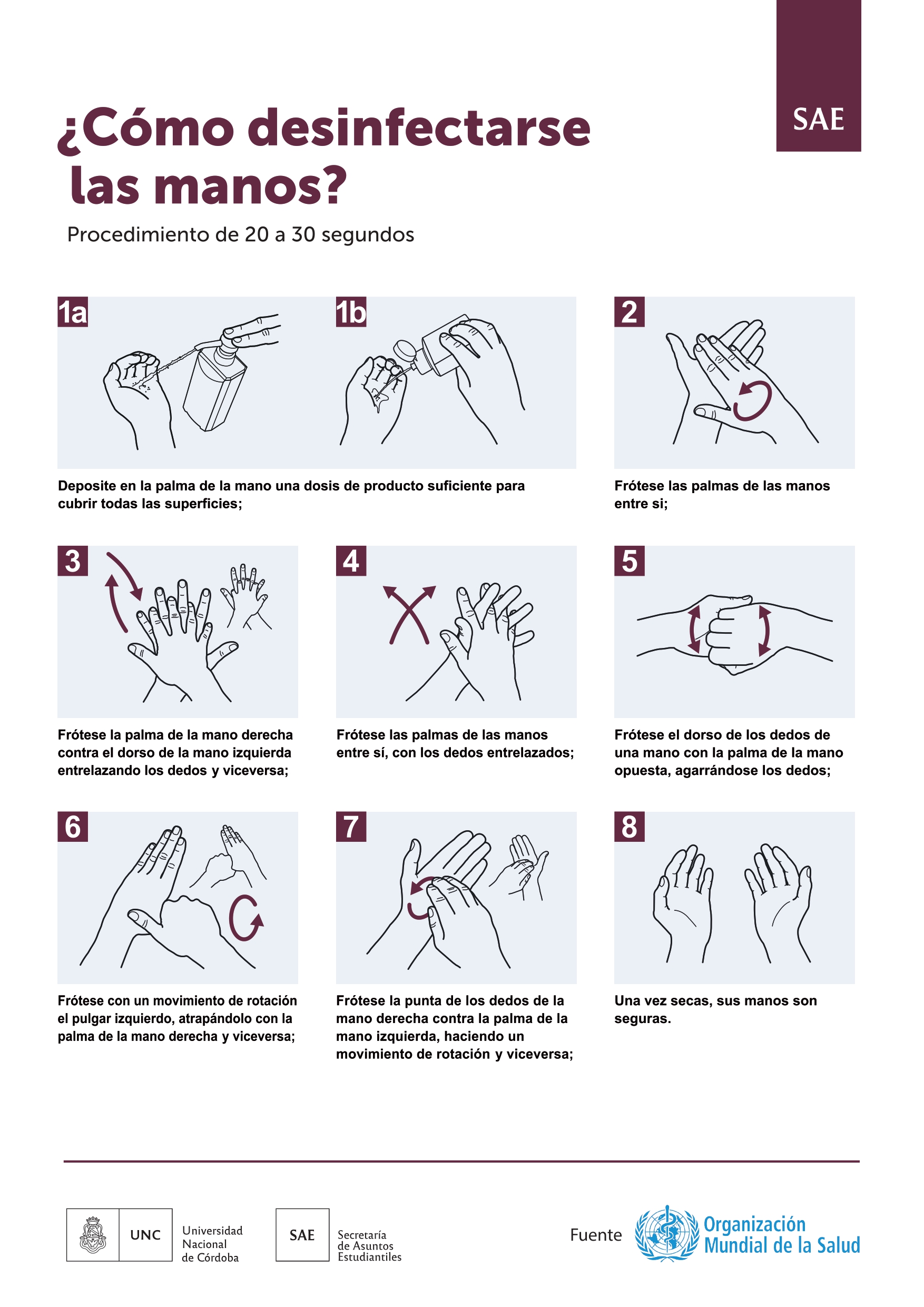 SAE

¿Cómo desinfectarse las manos?

Procedimiento de 20 a 30 segundos

1a

1b

Deposite en la palma de la mano una dosis de producto suficiente para cubrir todas las superficies;

2

Frótese las palmas de las manos entre si;

3

Frótese la palma de la mano derecha contra el dorso de la mano izquierda entrelazando los dedos y viceversa;

4

Frótese las palmas de las manos entre sí, con los dedos entrelazados;

5

Frótese el dorso de los dedos de una mano con la palma de la mano opuesta, agarrándose los dedos;

6

Frótese con un movimiento de rotación el pulgar izquierdo, atrapándolo con la palma de la mano derecha y viceversa;

7

Frótese la punta de los dedos de la mano derecha contra la palma de la mano izquierda, haciendo un movimiento de rotación y viceversa;

8

Una vez secas, sus manos son seguras.

UNC Universidad Nacional de Córdoba

SAE Secretaría de Asuntos Estudiantiles

Fuente Organización Mundial de la Salud